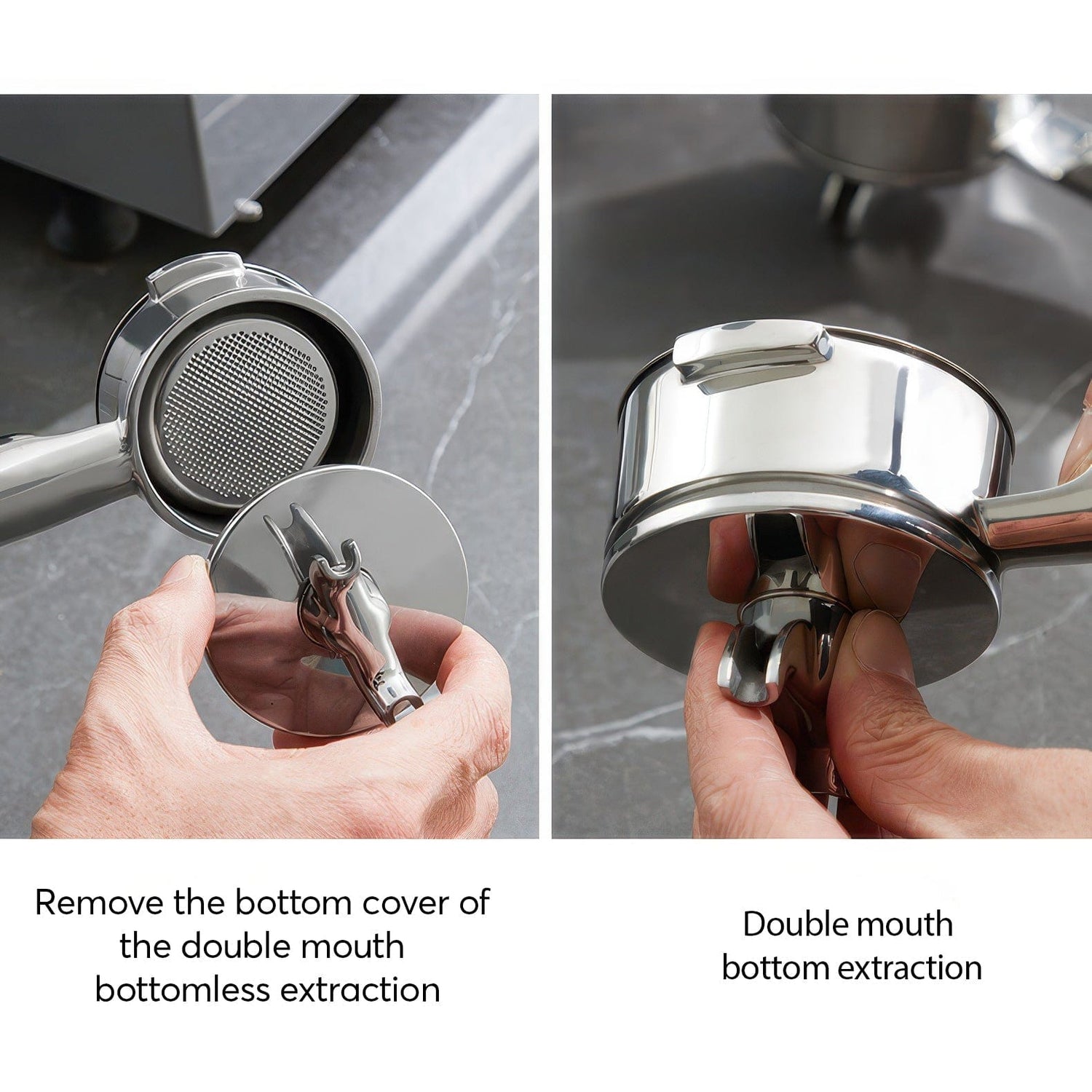 Remove the bottom cover of the double mouth bottomless extraction

Double mouth bottom extraction