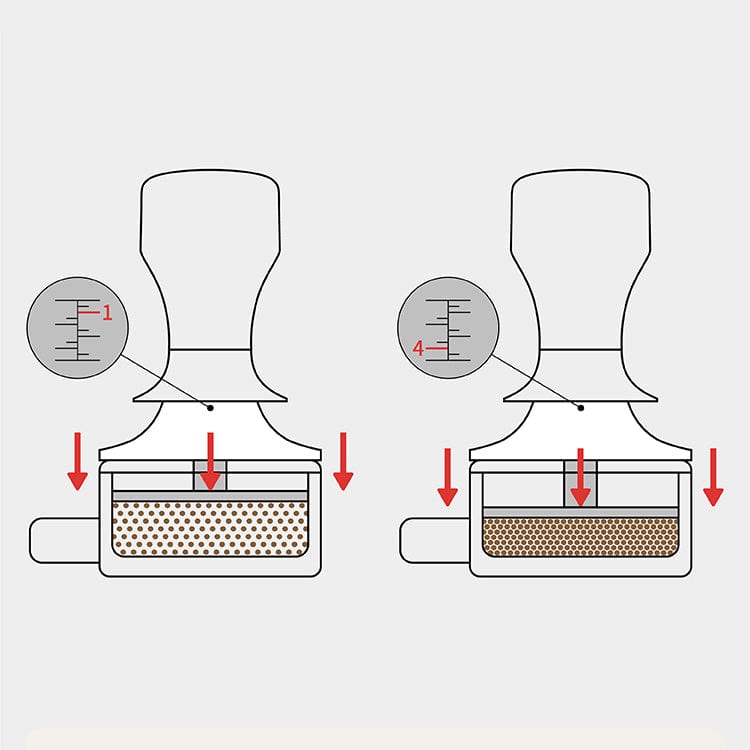 1

4